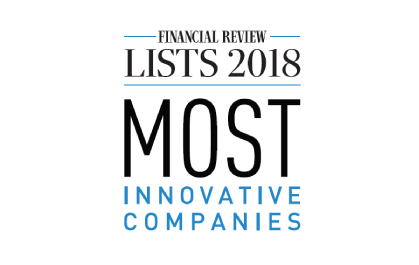 FINANCIAL REVIEW
LISTS 2018
MOST
INNOVATIVE
COMPANIES